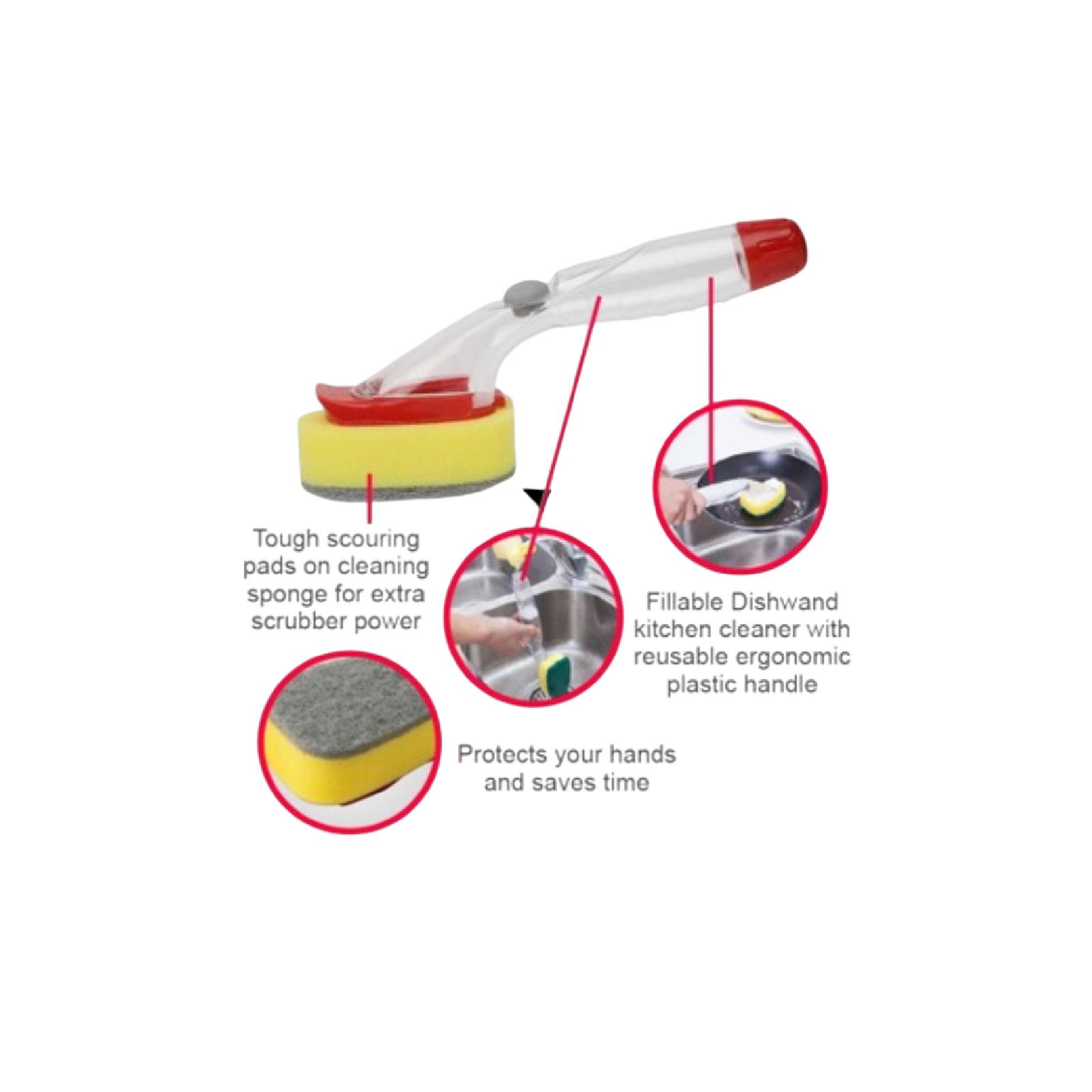 Tough scouring pads on cleaning sponge for extra scrubber power

Fillable Dishwand kitchen cleaner with reusable ergonomic plastic handle

Protects your hands and saves time